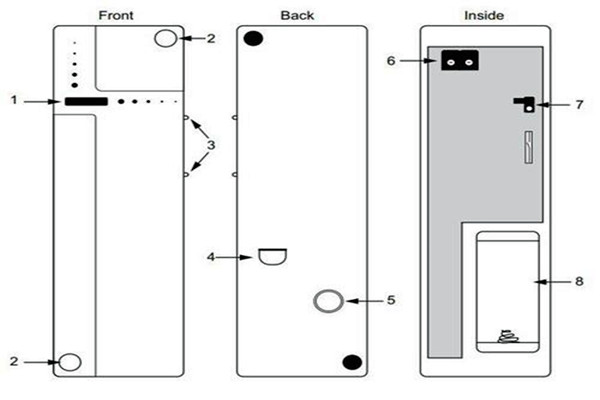 Front
Back
Inside
2
1
3
2
4
5
6
7
8